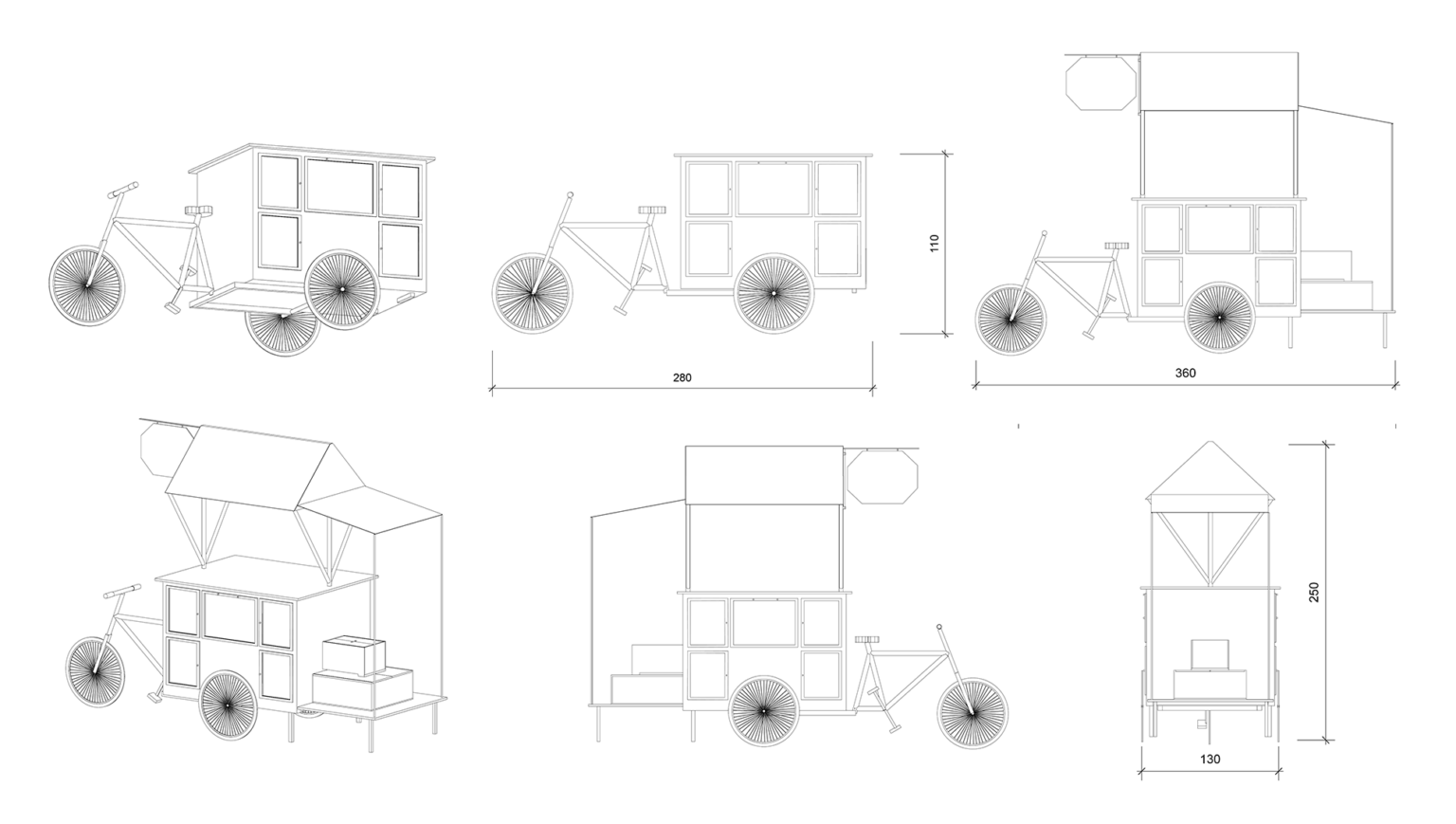 110

280

360

250

130